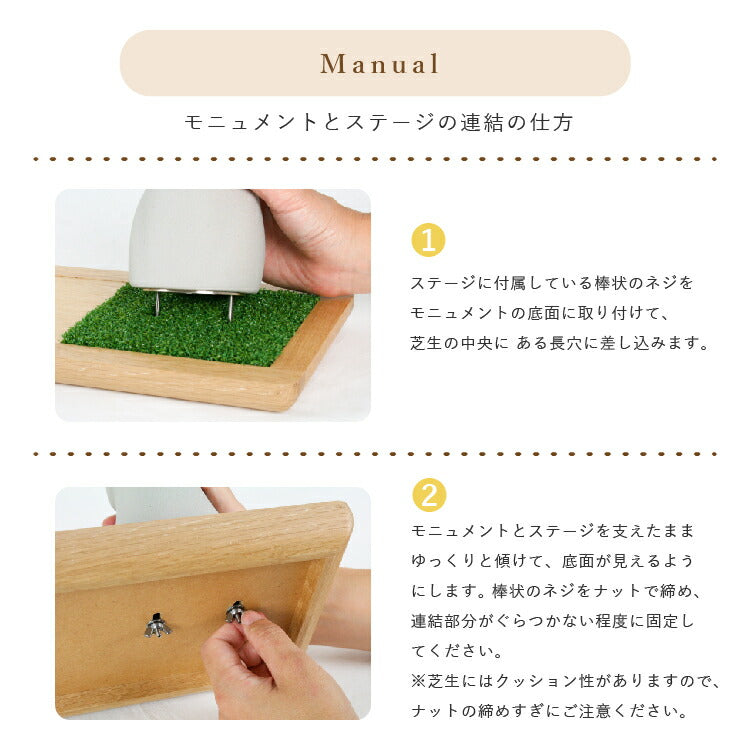 Manual

モニュメントとステージの連結の仕方

1

ステージに付属している棒状のネジをモニュメントの底面に取り付けて、芝生の中央に ある長穴に差し込みます。

2

モニュメントとステージを支えたままゆっくりと傾けて、底面が見えるようにします。棒状のネジをナットで締め、連結部分がぐらつかない程度に固定してください。
※芝生にはクッション性がありますので、ナットの締めすぎにご注意ください。