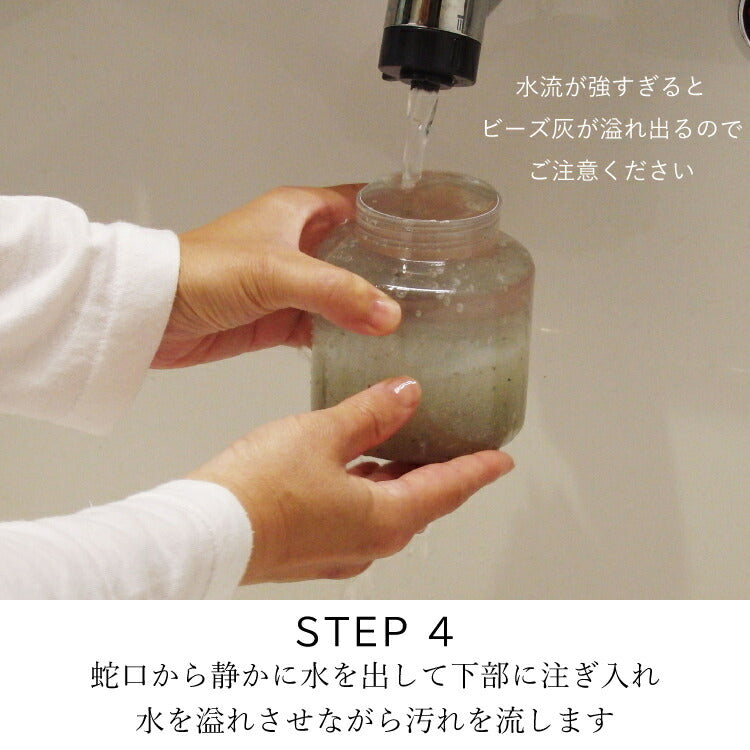 水流が強すぎると
ビーズ灰が溢れ出るので
ご注意ください

STEP 4
蛇口から静かに水を出して下部に注ぎ入れ
水を溢れさせながら汚れを流します