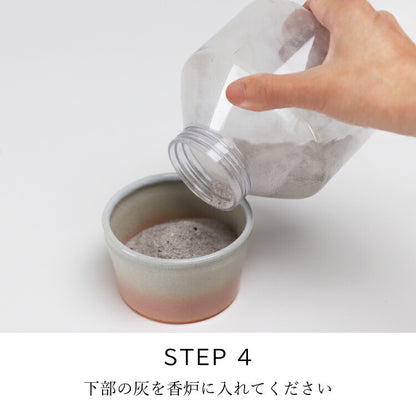 STEP 4

下部の灰を香炉に入れてください