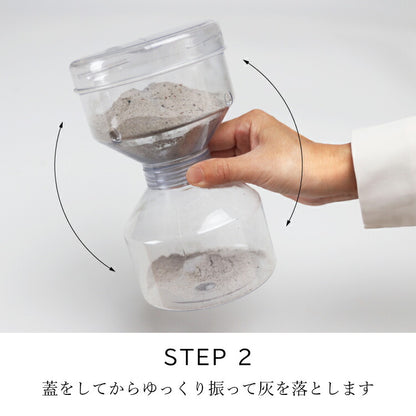 STEP 2

蓋をしてからゆっくり振って灰を落とします