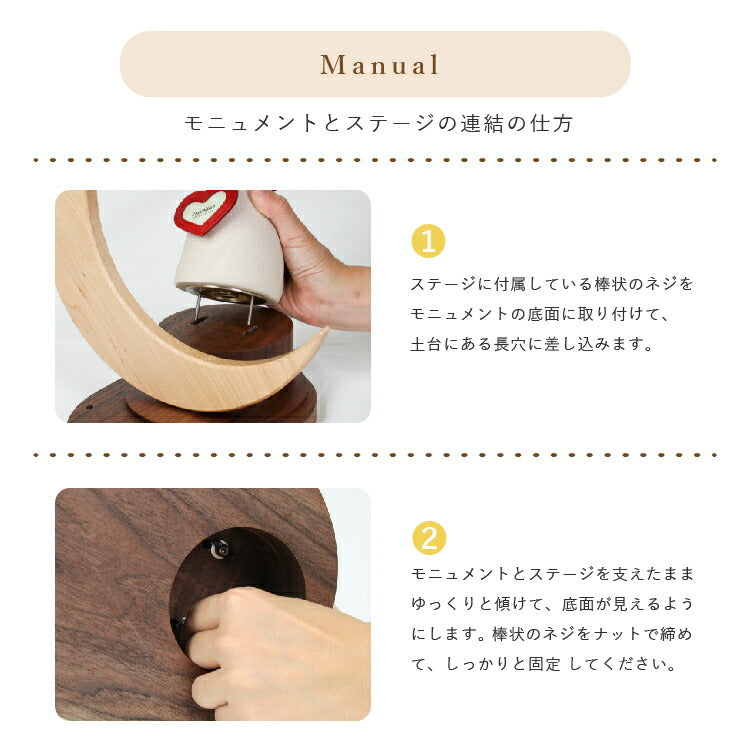 Manual

モニュメントとステージの連結の仕方

1

ステージに付属している棒状のネジをモニュメントの底面に取り付けて、土台にある長穴に差し込みます。

2

モニュメントとステージを支えたままゆっくりと傾けて、底面が見えるようにします。棒状のネジをナットで締めて、しっかりと固定 してください。